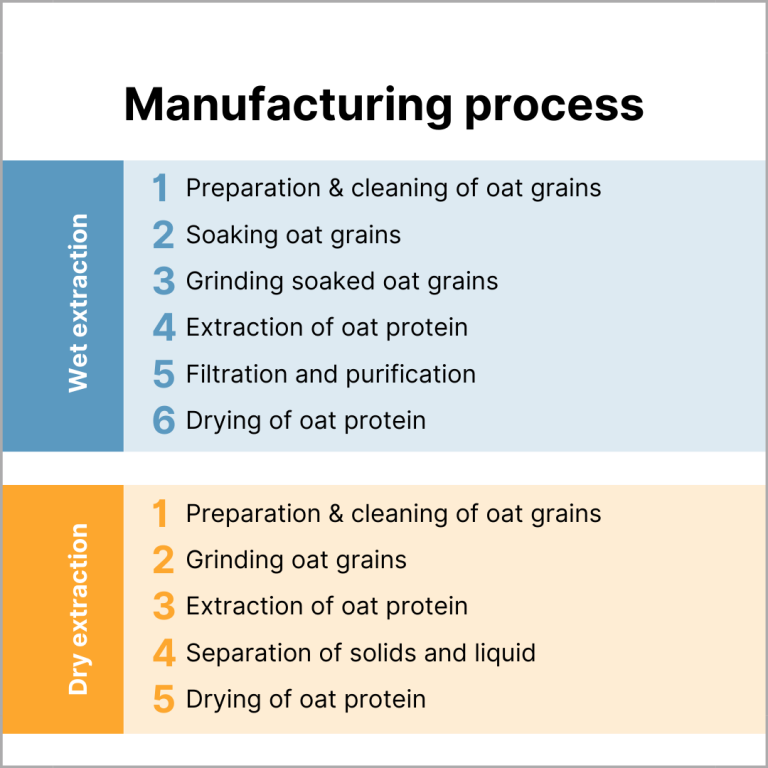 Manufacturing process

Wet extraction

1 Preparation & cleaning of oat grains
2 Soaking oat grains
3 Grinding soaked oat grains
4 Extraction of oat protein
5 Filtration and purification
6 Drying of oat protein

Dry extraction

1 Preparation & cleaning of oat grains
2 Grinding oat grains
3 Extraction of oat protein
4 Separation of solids and liquid
5 Drying of oat protein